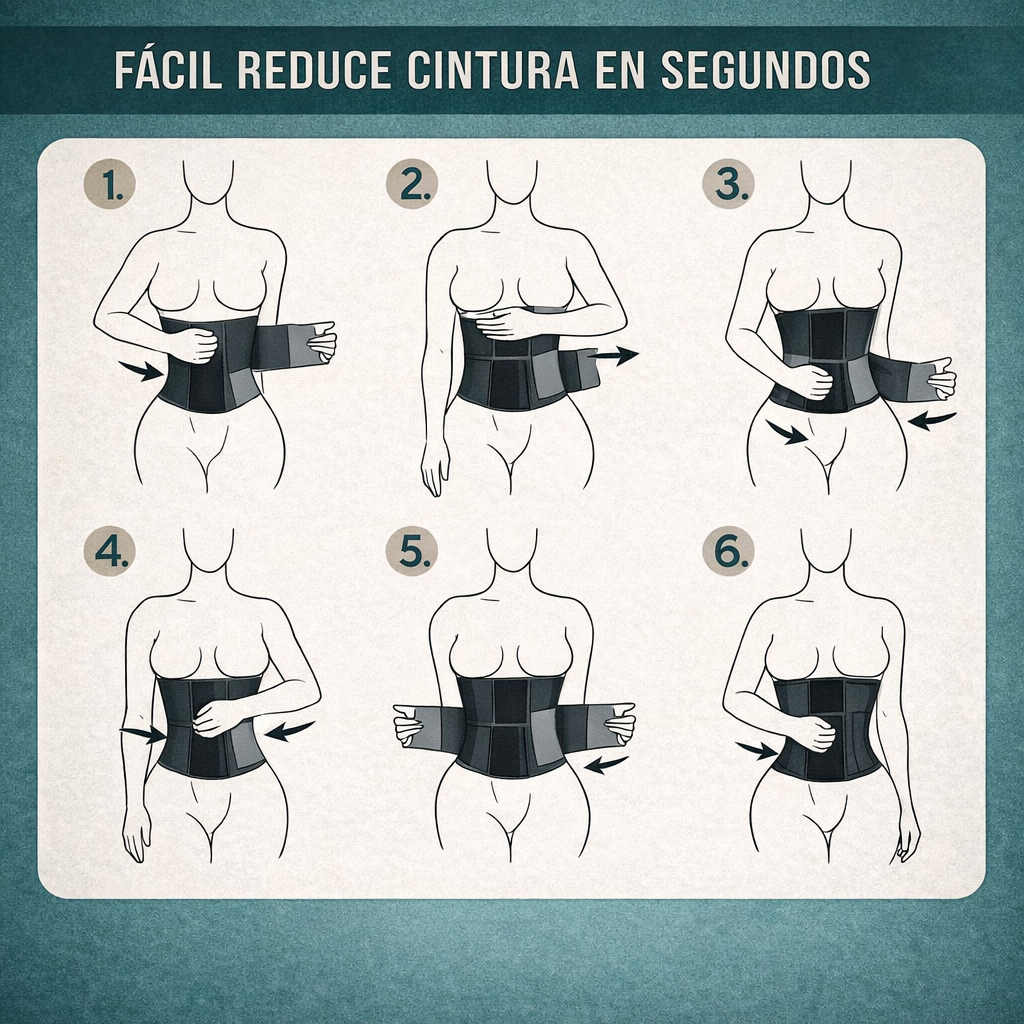 FÁCIL REDUCE CINTURA EN SEGUNDOS

1.

2.

3.

4.

5.

6.